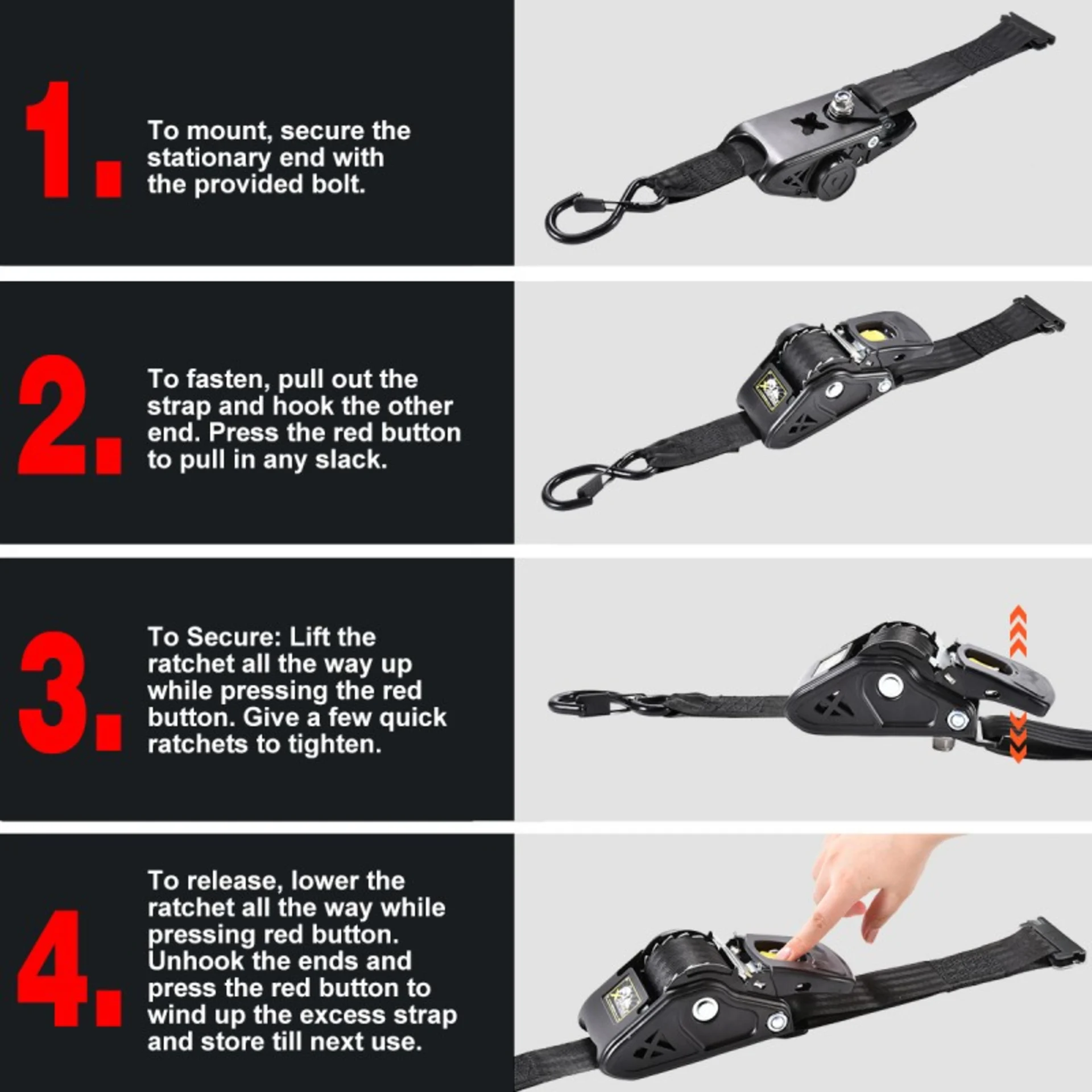 1. To mount, secure the stationary end with the provided bolt.

2. To fasten, pull out the strap and hook the other end. Press the red button to pull in any slack.

3. To Secure: Lift the ratchet all the way up while pressing the red button. Give a few quick ratchets to tighten.

4. To release, lower the ratchet all the way while pressing red button. Unhook the ends and press the red button to wind up the excess strap and store till next use.