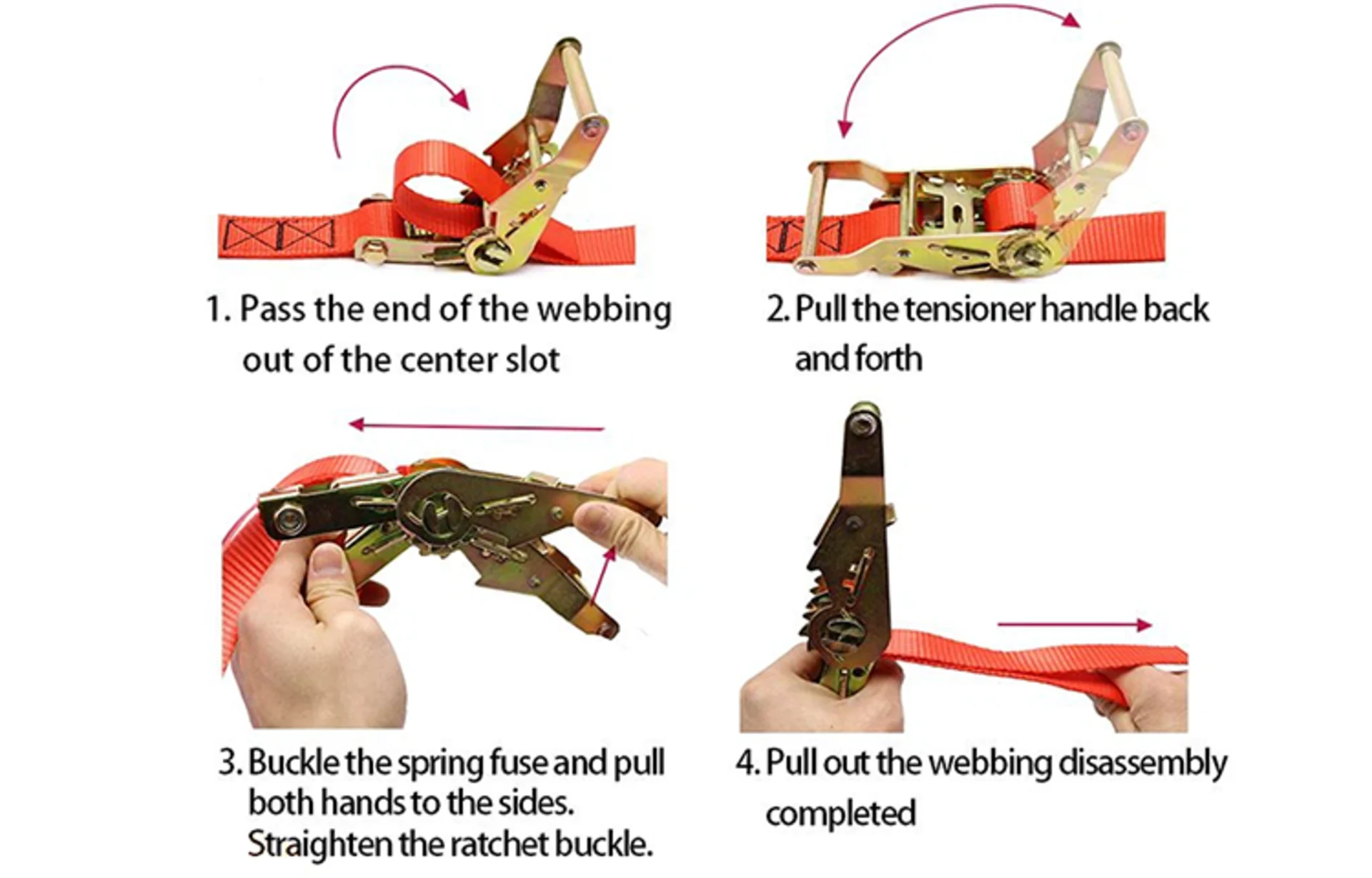 1. Pass the end of the webbing out of the center slot

2. Pull the tensioner handle back and forth

3. Buckle the spring fuse and pull both hands to the sides. Straighten the ratchet buckle.

4. Pull out the webbing disassembly completed