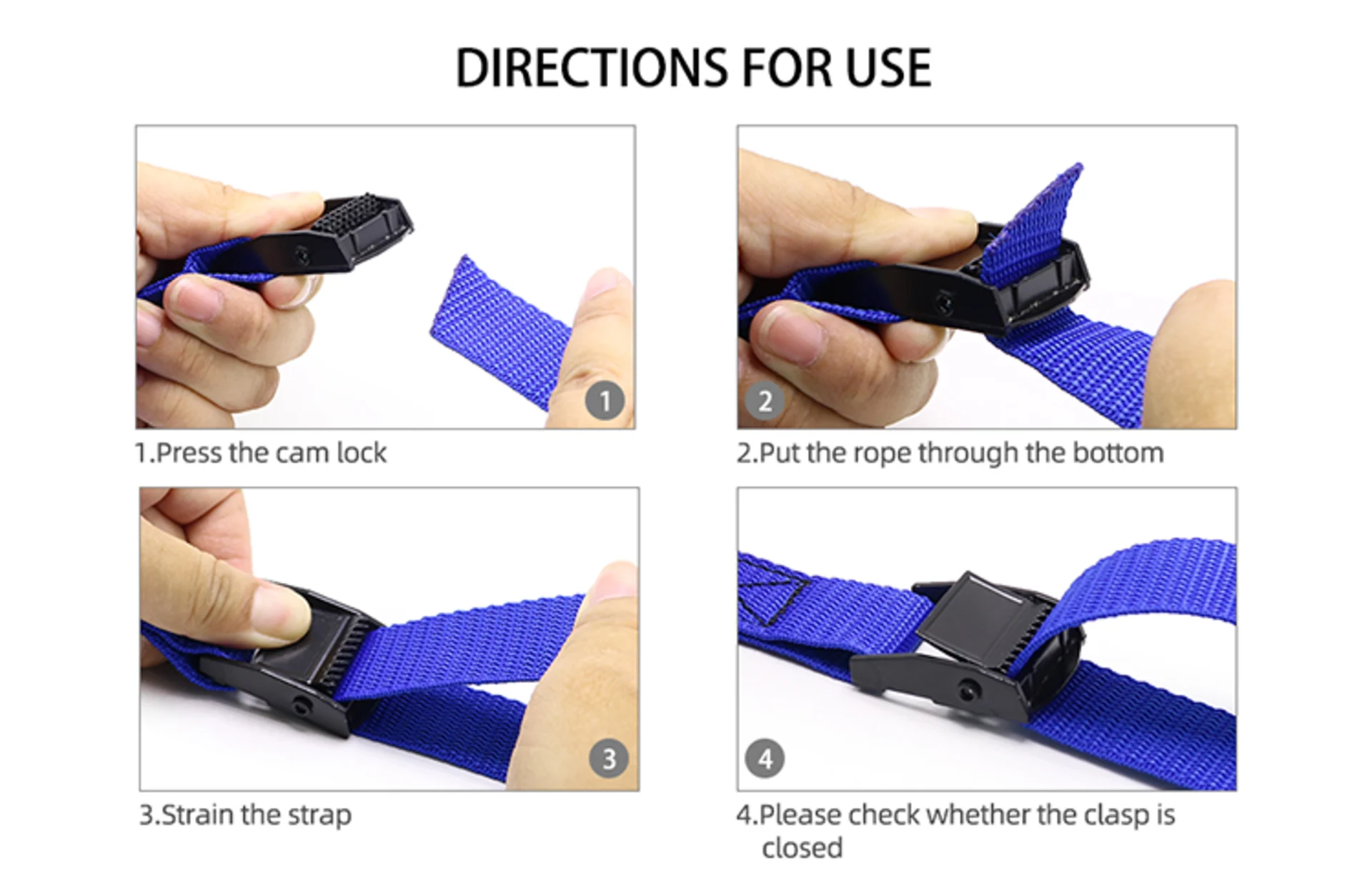 DIRECTIONS FOR USE

1

1.Press the cam lock

2

2.Put the rope through the bottom

3

3.Strain the strap

4

4.Please check whether the clasp is closed