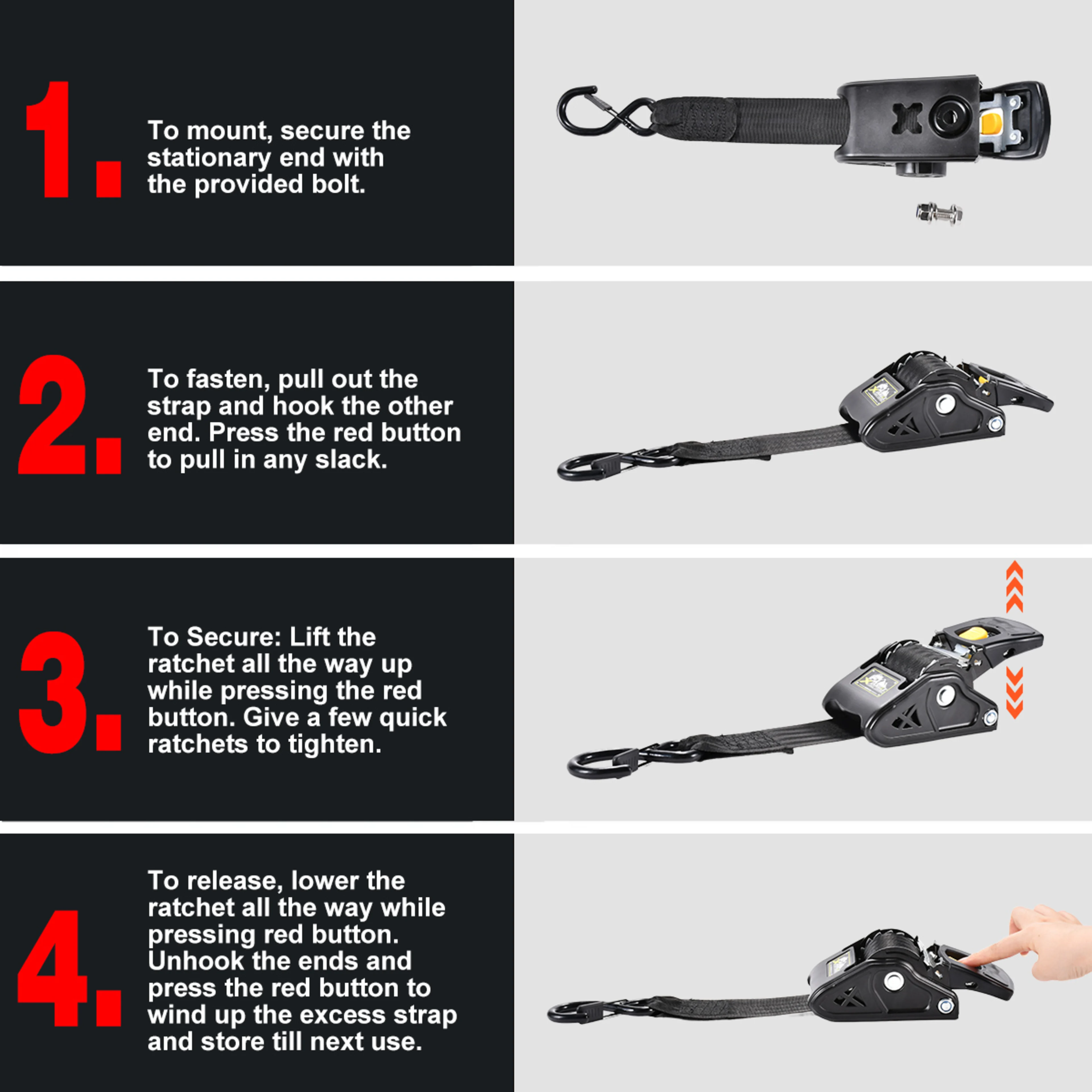 1.

To mount, secure the stationary end with the provided bolt.

2.

To fasten, pull out the strap and hook the other end. Press the red button to pull in any slack.

3.

To Secure: Lift the ratchet all the way up while pressing the red button. Give a few quick ratchets to tighten.

4.

To release, lower the ratchet all the way while pressing red button. Unhook the ends and press the red button to wind up the excess strap and store till next use.