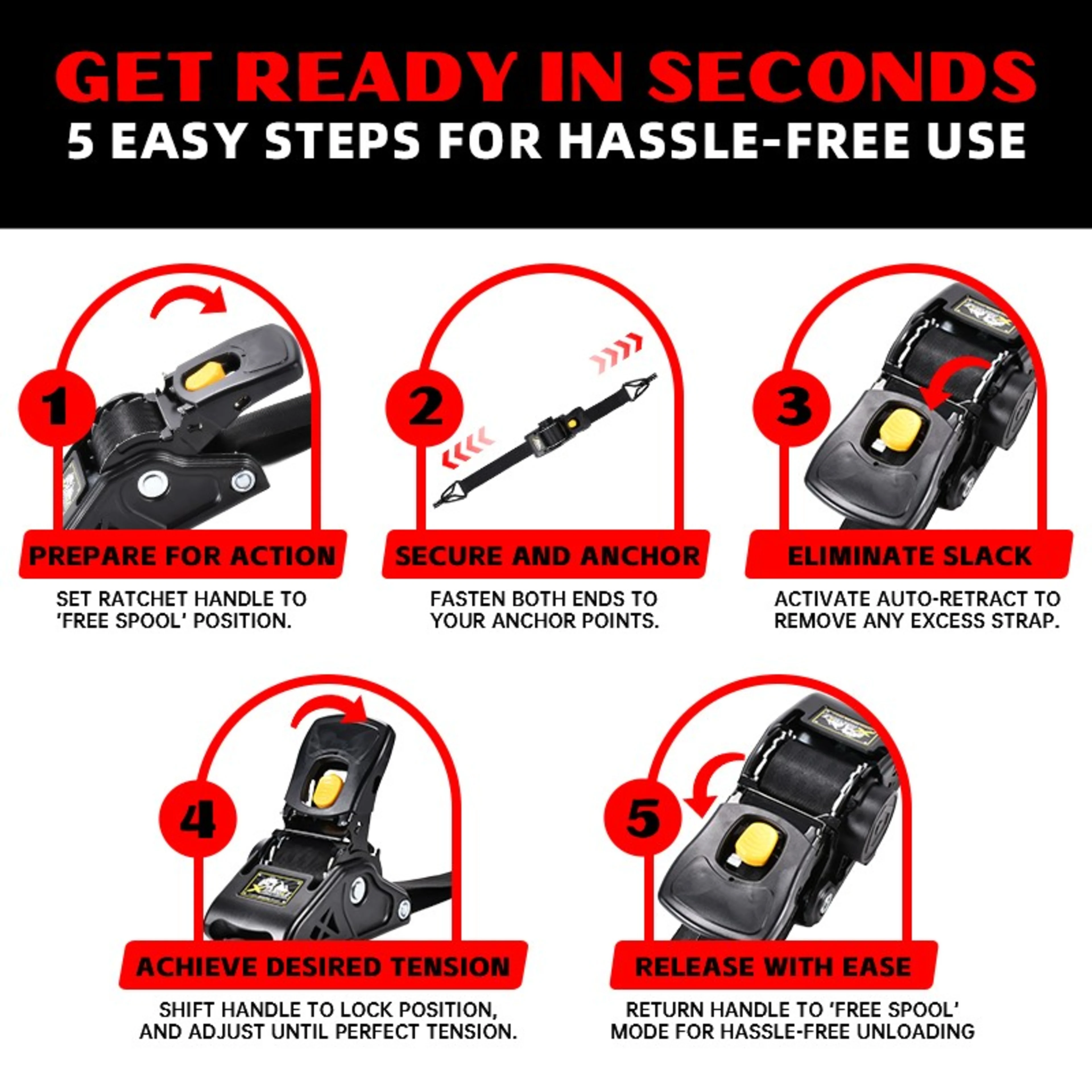 GET READY IN SECONDS
5 EASY STEPS FOR HASSLE-FREE USE

1
PREPARE FOR ACTION
SET RATCHET HANDLE TO 'FREE SPOOL' POSITION.

2
SECURE AND ANCHOR
FASTEN BOTH ENDS TO YOUR ANCHOR POINTS.

3
ELIMINATE SLACK
ACTIVATE AUTO-RETRACT TO REMOVE ANY EXCESS STRAP.

4
ACHIEVE DESIRED TENSION
SHIFT HANDLE TO LOCK POSITION, AND ADJUST UNTIL PERFECT TENSION.

5
RELEASE WITH EASE
RETURN HANDLE TO 'FREE SPOOL' MODE FOR HASSLE-FREE UNLOADING