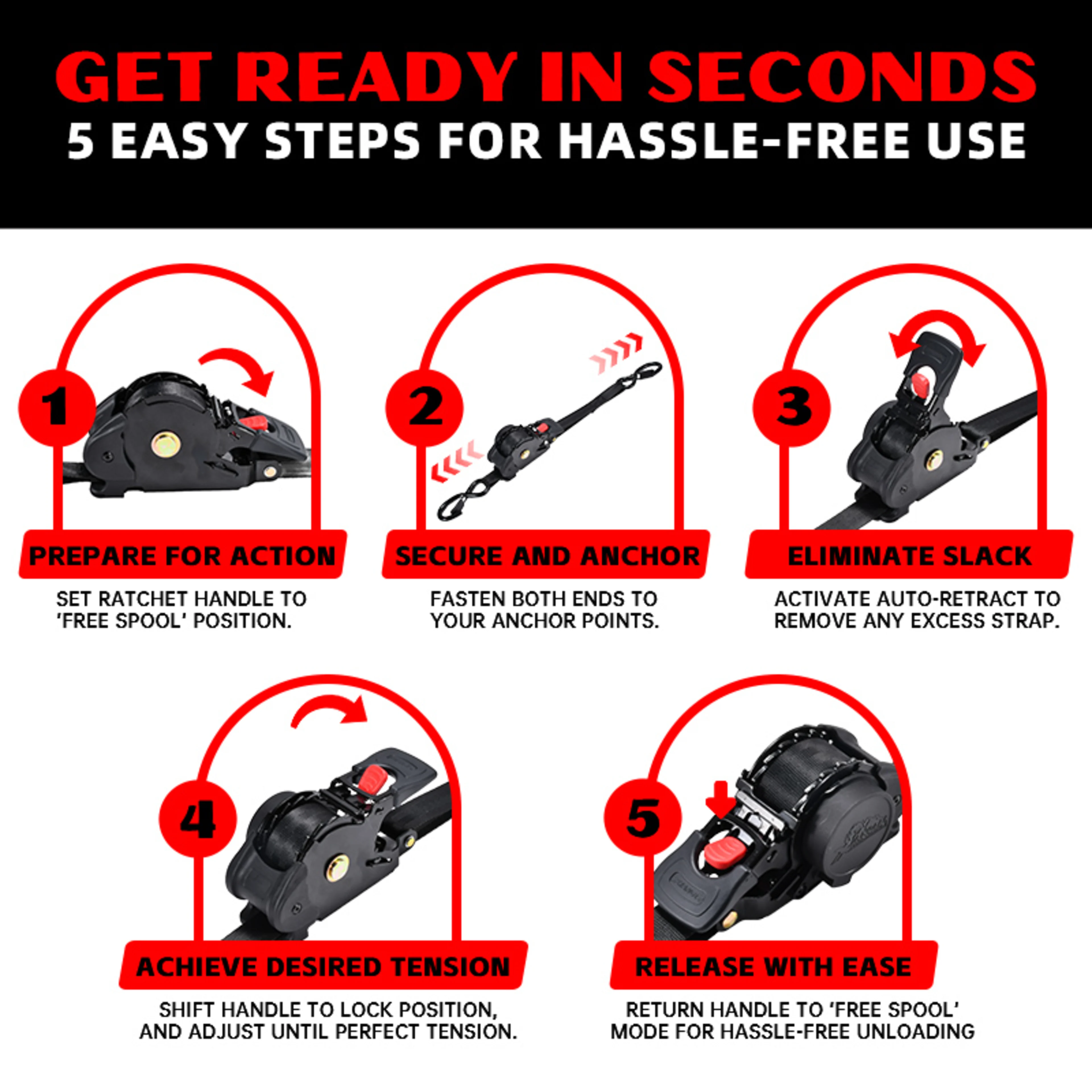 GET READY IN SECONDS
5 EASY STEPS FOR HASSLE-FREE USE

1
PREPARE FOR ACTION
SET RATCHET HANDLE TO 'FREE SPOOL' POSITION.

2
SECURE AND ANCHOR
FASTEN BOTH ENDS TO YOUR ANCHOR POINTS.

3
ELIMINATE SLACK
ACTIVATE AUTO-RETRACT TO REMOVE ANY EXCESS STRAP.

4
ACHIEVE DESIRED TENSION
SHIFT HANDLE TO LOCK POSITION, AND ADJUST UNTIL PERFECT TENSION.

5
RELEASE WITH EASE
RETURN HANDLE TO 'FREE SPOOL' MODE FOR HASSLE-FREE UNLOADING